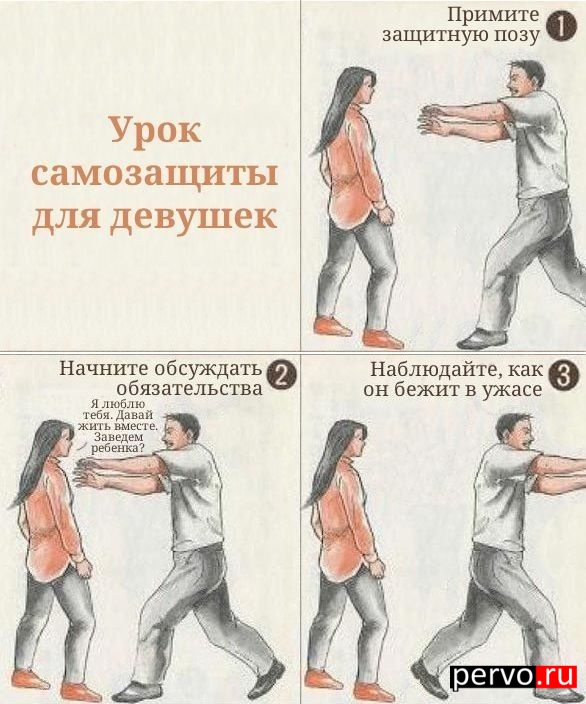 Урок самозащиты для девушек

Примите защитную позу 1

Начните обсуждать обязательства 2

Я люблю тебя. Давай жить вместе. Заведем ребенка?

Наблюдайте, как он бежит в ужасе 3

pervo.ru