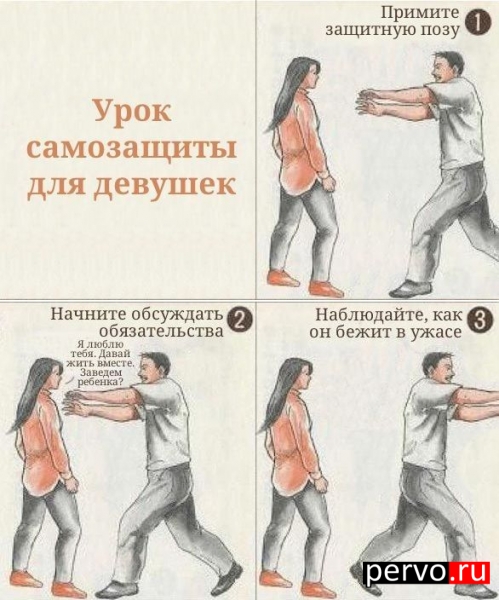 Урок самозащиты для девушек

Примите защитную позу 1

Начните обсуждать обязательства 2

Я люблю тебя. Давай жить вместе. Заведем ребенка?

Наблюдайте, как он бежит в ужасе 3

pervo.ru